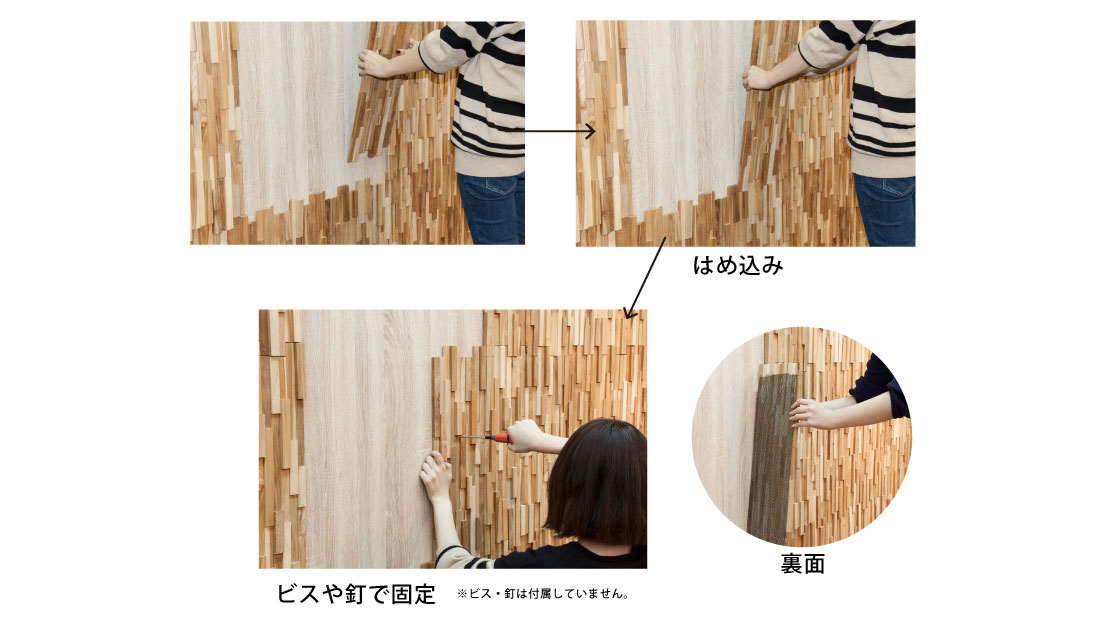 はめ込み

ビスや釘で固定 ※ビス・釘は付属していません。

裏面